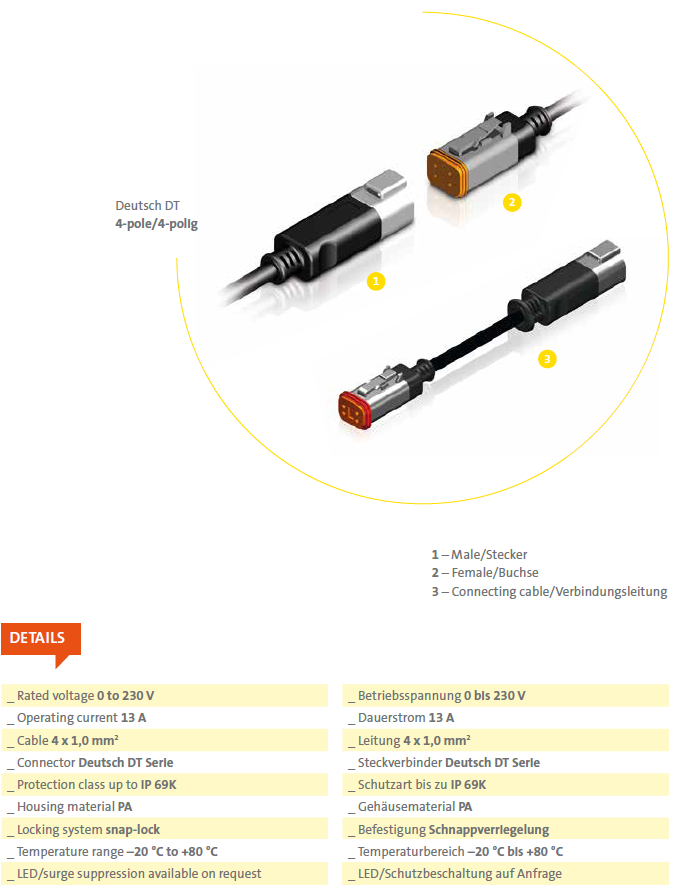 Deutsch DT
4-pole/4-polig

2

1

3

1 – Male/Stecker
2 – Female/Buchse
3 – Connecting cable/Verbindungsleitung

DETAILS

_ Rated voltage 0 to 230 V
_ Operating current 13 A
_ Cable 4 x 1,0 mm²
_ Connector Deutsch DT Serie
_ Protection class up to IP 69K
_ Housing material PA
_ Locking system snap-lock
_ Temperature range –20 °C to +80 °C
_ LED/surge suppression available on request

_ Betriebsspannung 0 bis 230 V
_ Dauerstrom 13 A
_ Leitung 4 x 1,0 mm²
_ Steckverbinder Deutsch DT Serie
_ Schutzart bis zu IP 69K
_ Gehäusematerial PA
_ Befestigung Schnappverriegelung
_ Temperaturbereich –20 °C bis +80 °C
_ LED/Schutzbeschaltung auf Anfrage