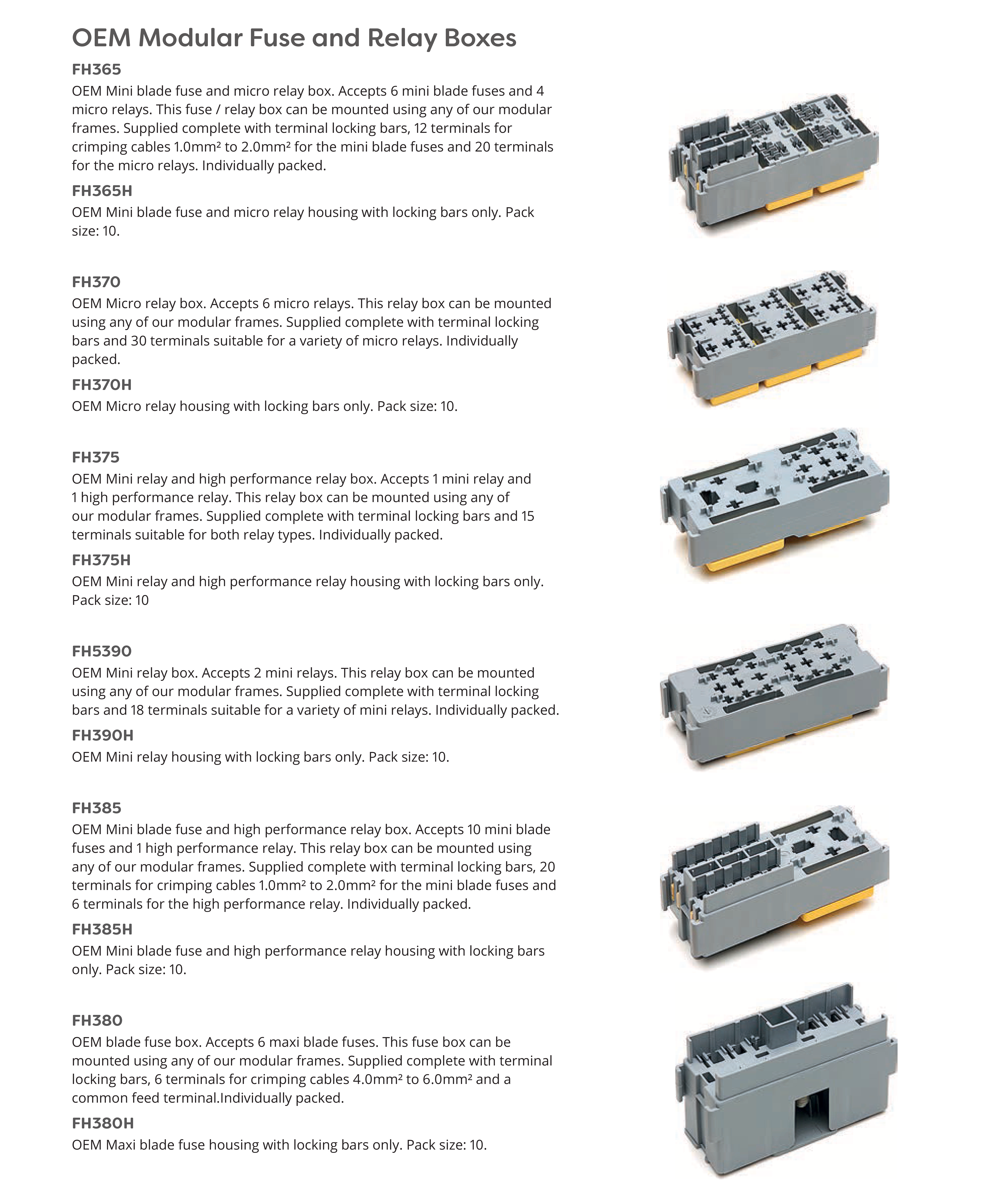 OEM Modular Fuse and Relay Boxes

FH365

OEM Mini blade fuse and micro relay box. Accepts 6 mini blade fuses and 4 micro relays. This fuse / relay box can be mounted using any of our modular frames. Supplied complete with terminal locking bars, 12 terminals for crimping cables 1.0mm² to 2.0mm² for the mini blade fuses and 20 terminals for the micro relays. Individually packed.

FH365H

OEM Mini blade fuse and micro relay housing with locking bars only. Pack size: 10.

FH370

OEM Micro relay box. Accepts 6 micro relays. This relay box can be mounted using any of our modular frames. Supplied complete with terminal locking bars and 30 terminals suitable for a variety of micro relays. Individually packed.

FH370H

OEM Micro relay housing with locking bars only. Pack size: 10.

FH375

OEM Mini relay and high performance relay box. Accepts 1 mini relay and 1 high performance relay. This relay box can be mounted using any of our modular frames. Supplied complete with terminal locking bars and 15 terminals suitable for both relay types. Individually packed.

FH375H

OEM Mini relay and high performance relay housing with locking bars only. Pack size: 10

FH5390

OEM Mini relay box. Accepts 2 mini relays. This relay box can be mounted using any of our modular frames. Supplied complete with terminal locking bars and 18 terminals suitable for a variety of mini relays. Individually packed.

FH390H

OEM Mini relay housing with locking bars only. Pack size: 10.

FH385

OEM Mini blade fuse and high performance relay box. Accepts 10 mini blade fuses and 1 high performance relay. This relay box can be mounted using any of our modular frames. Supplied complete with terminal locking bars, 20 terminals for crimping cables 1.0mm² to 2.0mm² for the mini blade fuses and 6 terminals for the high performance relay. Individually packed.

FH385H

OEM Mini blade fuse and high performance relay housing with locking bars only. Pack size: 10.

FH380

OEM blade fuse box. Accepts 6 maxi blade fuses. This fuse box can be mounted using any of our modular frames. Supplied complete with terminal locking bars, 6 terminals for crimping cables 4.0mm² to 6.0mm² and a common feed terminal.Individually packed.

FH380H

OEM Maxi blade fuse housing with locking bars only. Pack size: 10.